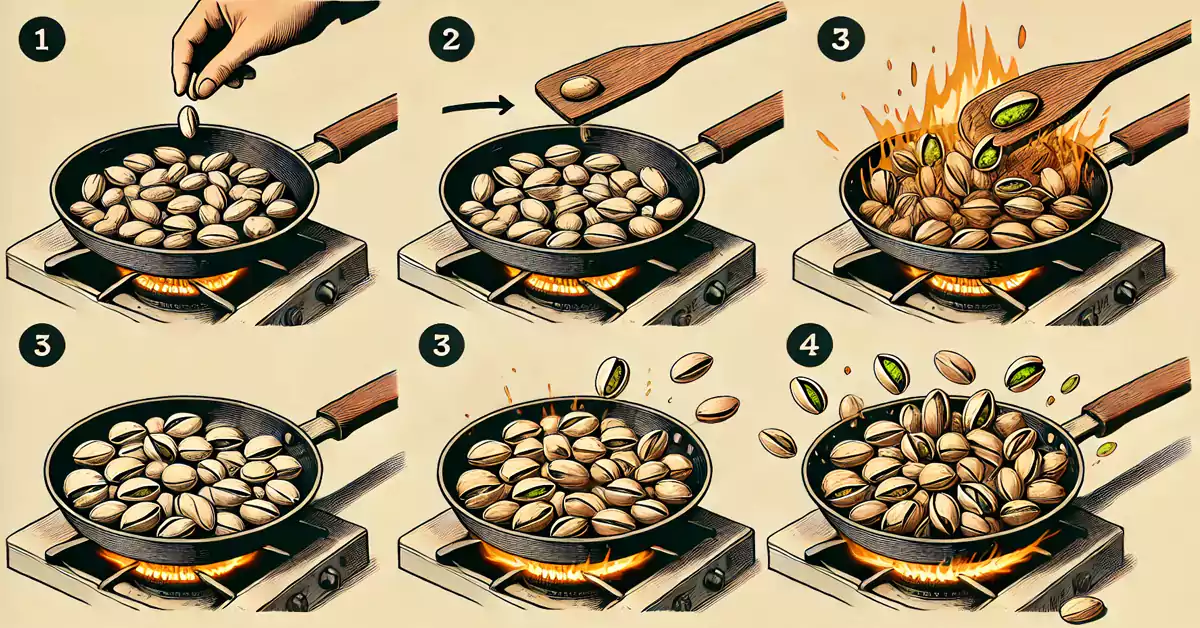 1

2

3

3

3

4