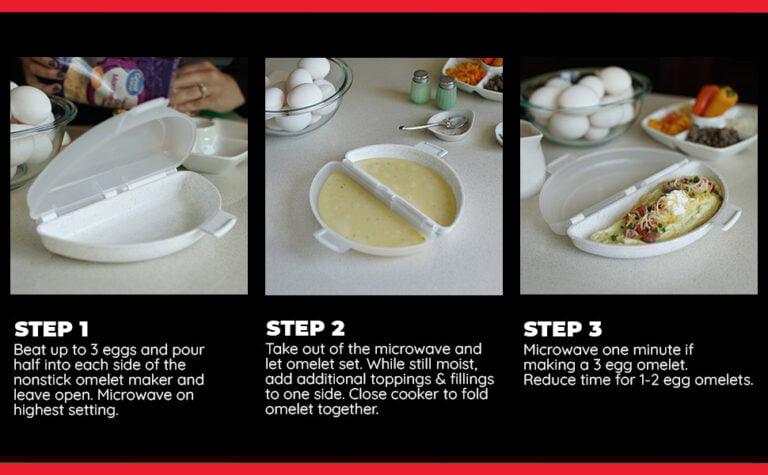 STEP 1
Beat up to 3 eggs and pour half into each side of the nonstick omelet maker and leave open. Microwave on highest setting.

STEP 2
Take out of the microwave and let omelet set. While still moist, add additional toppings & fillings to one side. Close cooker to fold omelet together.

STEP 3
Microwave one minute if making a 3 egg omelet. Reduce time for 1-2 egg omelets.