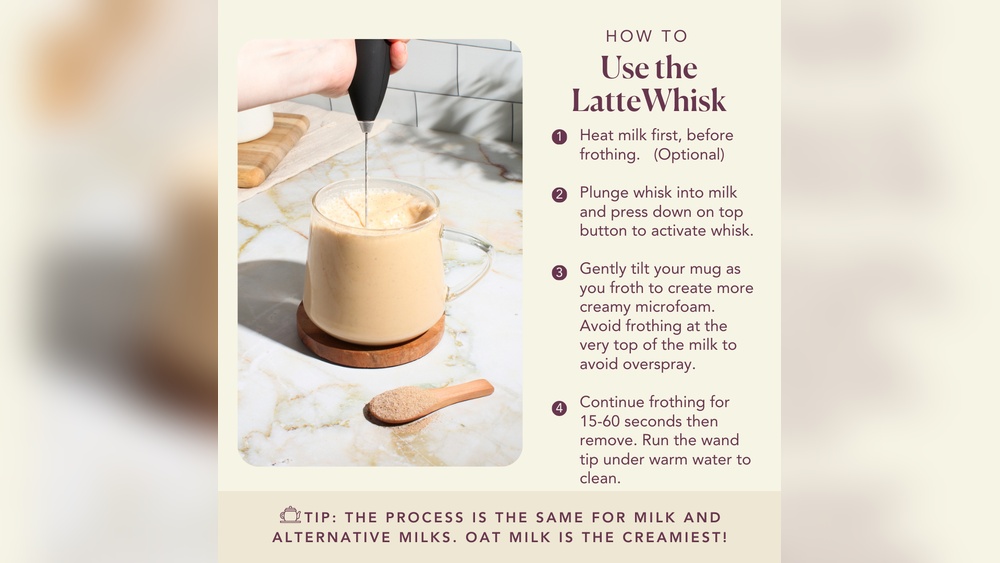 HOW TO
Use the LatteWhisk

1 Heat milk first, before frothing. (Optional)

2 Plunge whisk into milk and press down on top button to activate whisk.

3 Gently tilt your mug as you froth to create more creamy microfoam. Avoid frothing at the very top of the milk to avoid overspray.

4 Continue frothing for 15-60 seconds then remove. Run the wand tip under warm water to clean.

TIP: THE PROCESS IS THE SAME FOR MILK AND ALTERNATIVE MILKS. OAT MILK IS THE CREAMIEST!