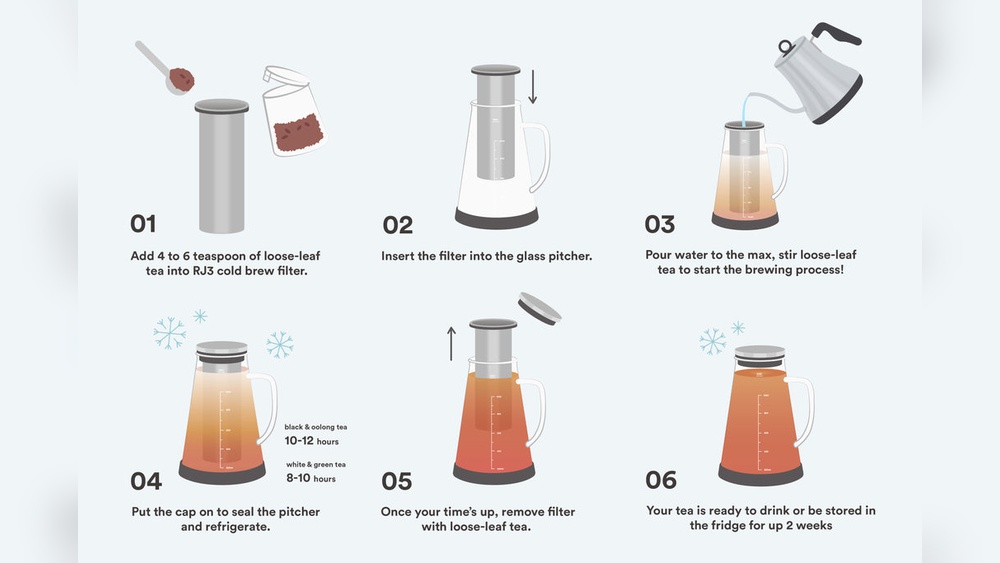 01

Add 4 to 6 teaspoon of loose-leaf tea into RJ3 cold brew filter.

02

Insert the filter into the glass pitcher.

03

Pour water to the max, stir loose-leaf tea to start the brewing process!

black & oolong tea
10-12 hours

white & green tea
8-10 hours

04

Put the cap on to seal the pitcher and refrigerate.

05

Once your time's up, remove filter with loose-leaf tea.

06

Your tea is ready to drink or be stored in the fridge for up 2 weeks