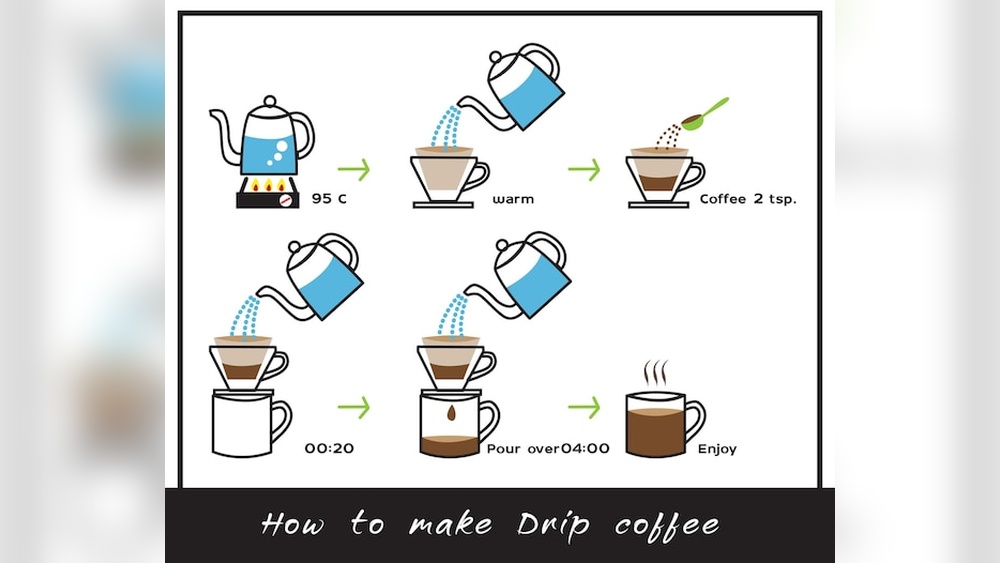 95 C

warm

Coffee 2 tsp.

00:20

Pour over04:00

Enjoy

How to make Drip coffee