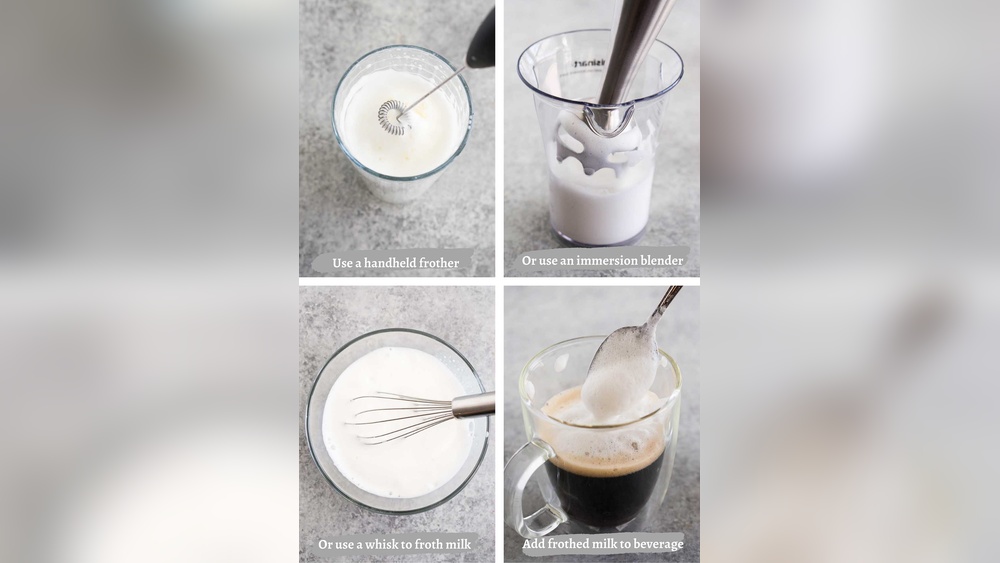 Use a handheld frother

Or use an immersion blender

Or use a whisk to froth milk

Add frothed milk to beverage