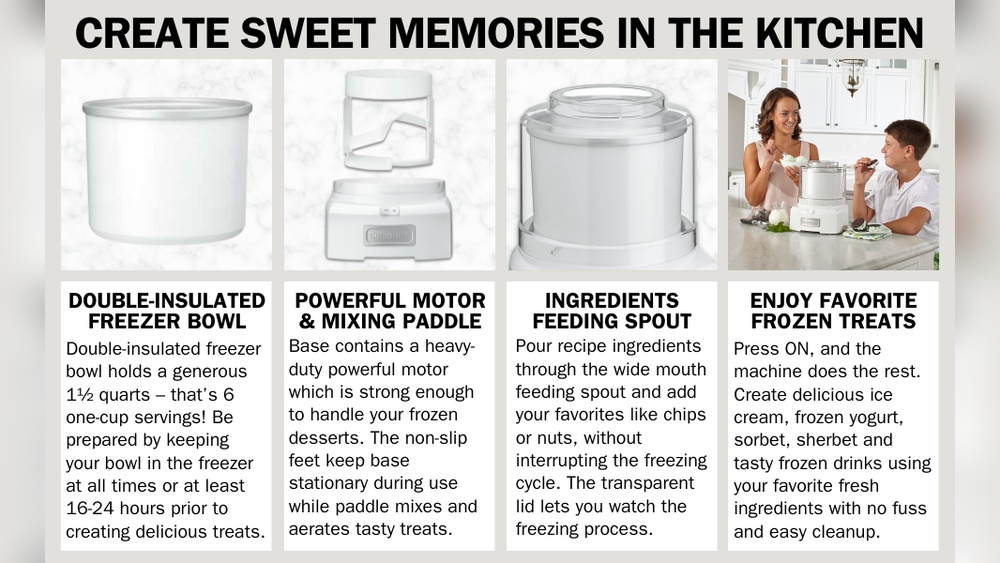 CREATE SWEET MEMORIES IN THE KITCHEN

DOUBLE-INSULATED FREEZER BOWL

Double-insulated freezer bowl holds a generous 1½ quarts – that's 6 one-cup servings! Be prepared by keeping your bowl in the freezer at all times or at least 16-24 hours prior to creating delicious treats.

POWERFUL MOTOR & MIXING PADDLE

Base contains a heavy-duty powerful motor which is strong enough to handle your frozen desserts. The non-slip feet keep base stationary during use while paddle mixes and aerates tasty treats.

INGREDIENTS FEEDING SPOUT

Pour recipe ingredients through the wide mouth feeding spout and add your favorites like chips or nuts, without interrupting the freezing cycle. The transparent lid lets you watch the freezing process.

ENJOY FAVORITE FROZEN TREATS

Press ON, and the machine does the rest. Create delicious ice cream, frozen yogurt, sorbet, sherbet and tasty frozen drinks using your favorite fresh ingredients with no fuss and easy cleanup.