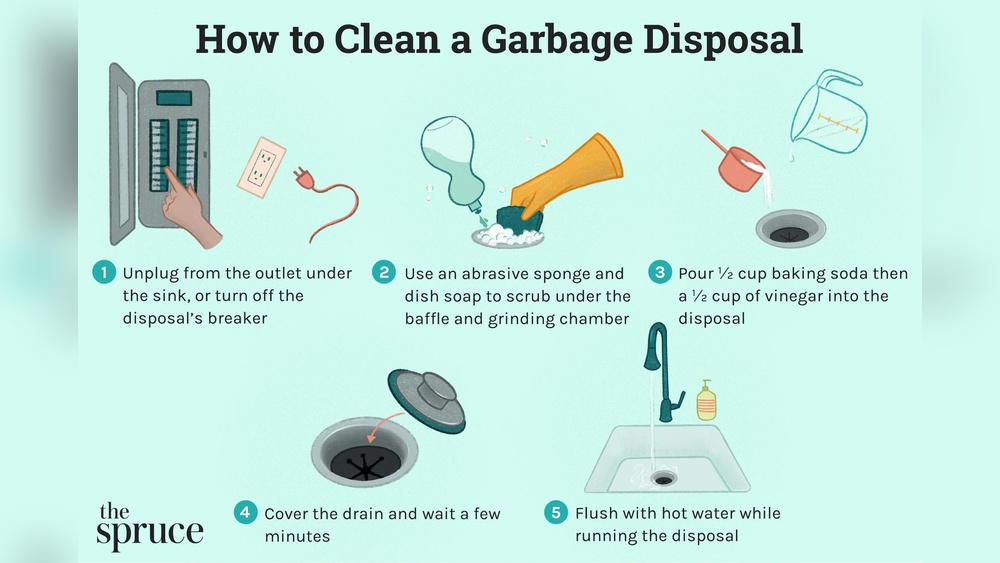 How to Clean a Garbage Disposal

1 Unplug from the outlet under the sink, or turn off the disposal's breaker

2 Use an abrasive sponge and dish soap to scrub under the baffle and grinding chamber

3 Pour ½ cup baking soda then a ½ cup of vinegar into the disposal

4 Cover the drain and wait a few minutes

5 Flush with hot water while running the disposal

the spruce